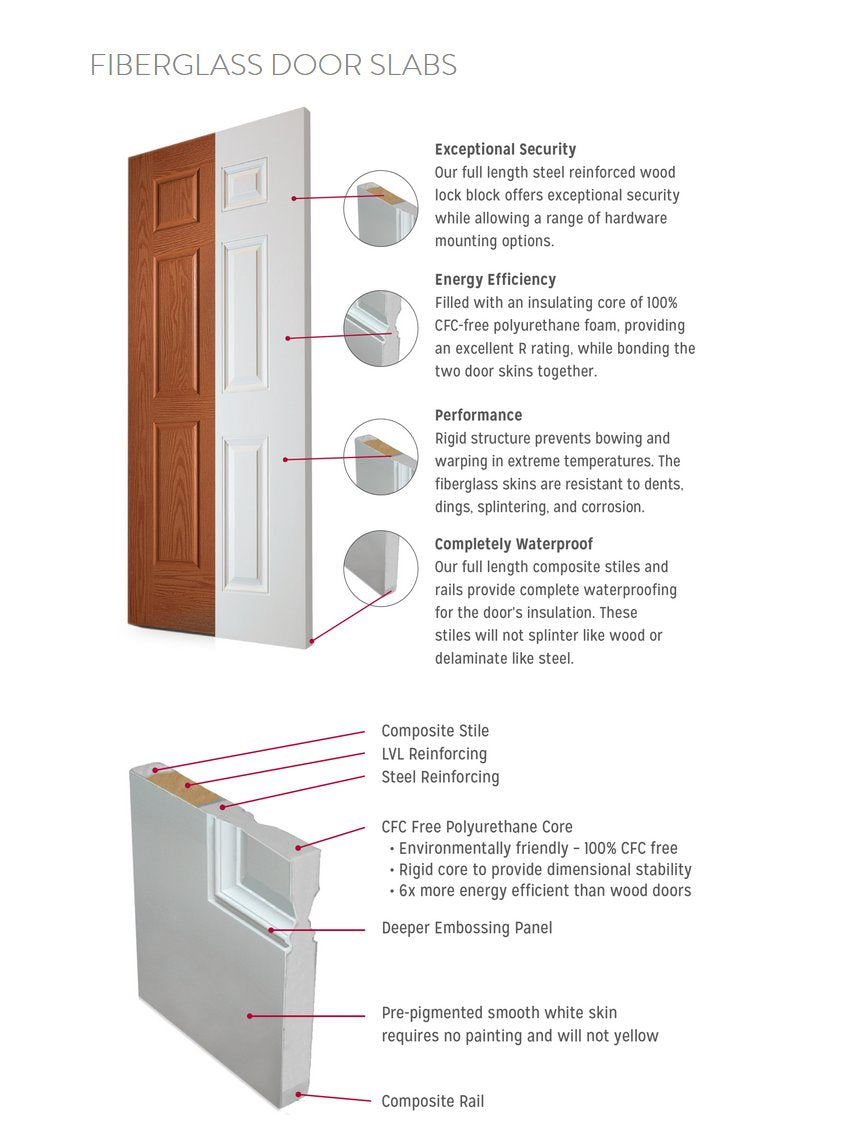 FIBERGLASS DOOR SLABS

Exceptional Security
Our full length steel reinforced wood lock block offers exceptional security while allowing a range of hardware mounting options.

Energy Efficiency
Filled with an insulating core of 100% CFC-free polyurethane foam, providing an excellent R rating, while bonding the two door skins together.

Performance
Rigid structure prevents bowing and warping in extreme temperatures. The fiberglass skins are resistant to dents, dings, splintering, and corrosion.

Completely Waterproof
Our full length composite stiles and rails provide complete waterproofing for the door's insulation. These stiles will not splinter like wood or delaminate like steel.

Composite Stile
LVL Reinforcing
Steel Reinforcing

CFC Free Polyurethane Core
• Environmentally friendly – 100% CFC free
• Rigid core to provide dimensional stability
• 6x more energy efficient than wood doors

Deeper Embossing Panel

Pre-pigmented smooth white skin requires no painting and will not yellow

Composite Rail